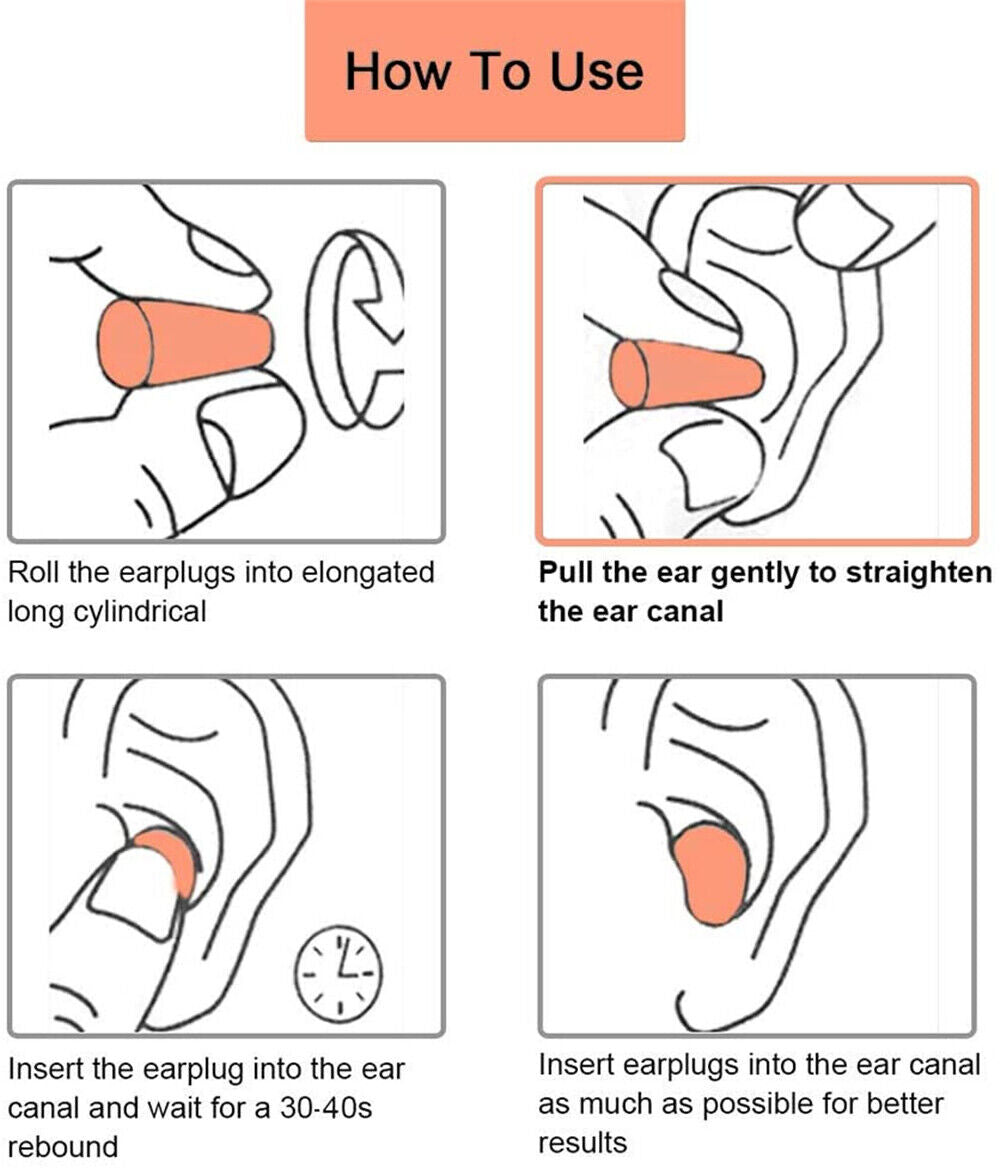 How To Use

Roll the earplugs into elongated long cylindrical

Pull the ear gently to straighten the ear canal

Insert the earplug into the ear canal and wait for a 30-40s rebound

Insert earplugs into the ear canal as much as possible for better results